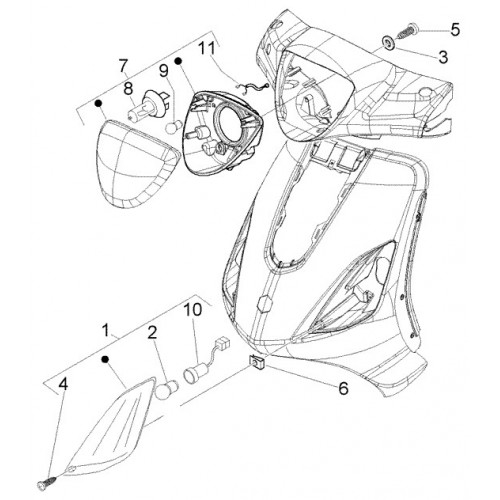 5
3
11
7
9
8
10
1
2
4
6